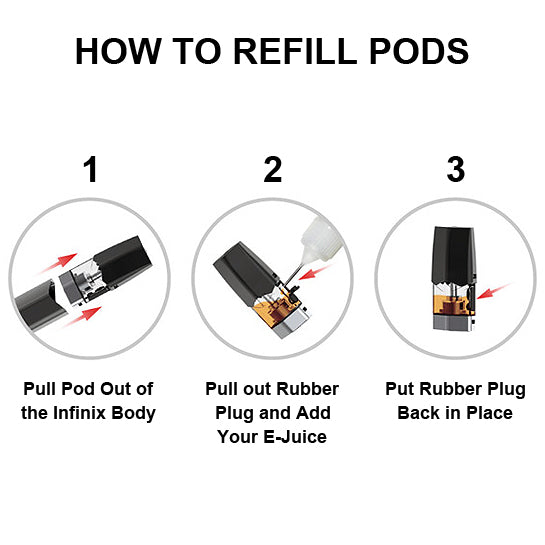 HOW TO REFILL PODS

1

Pull Pod Out of the Infinix Body

2

Pull out Rubber Plug and Add Your E-Juice

3

Put Rubber Plug Back in Place